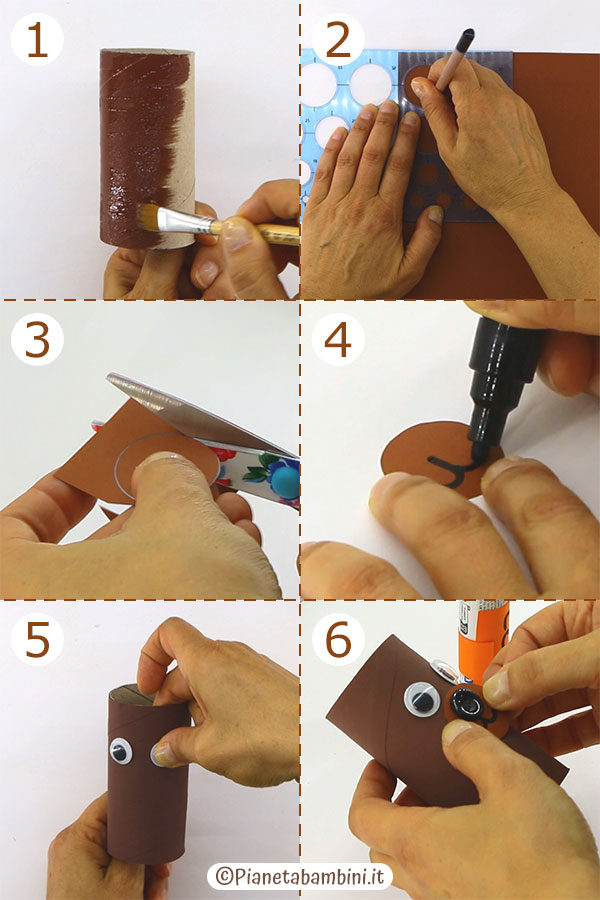 1

2

3

4

5

6

©Pianetabambini.it