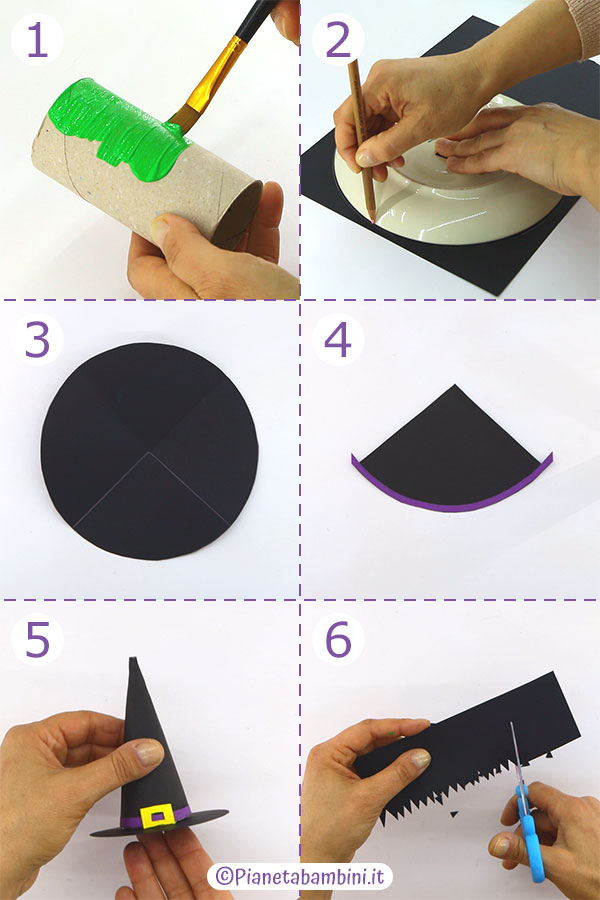 1

2

3

4

5

6

©Pianetabambini.it